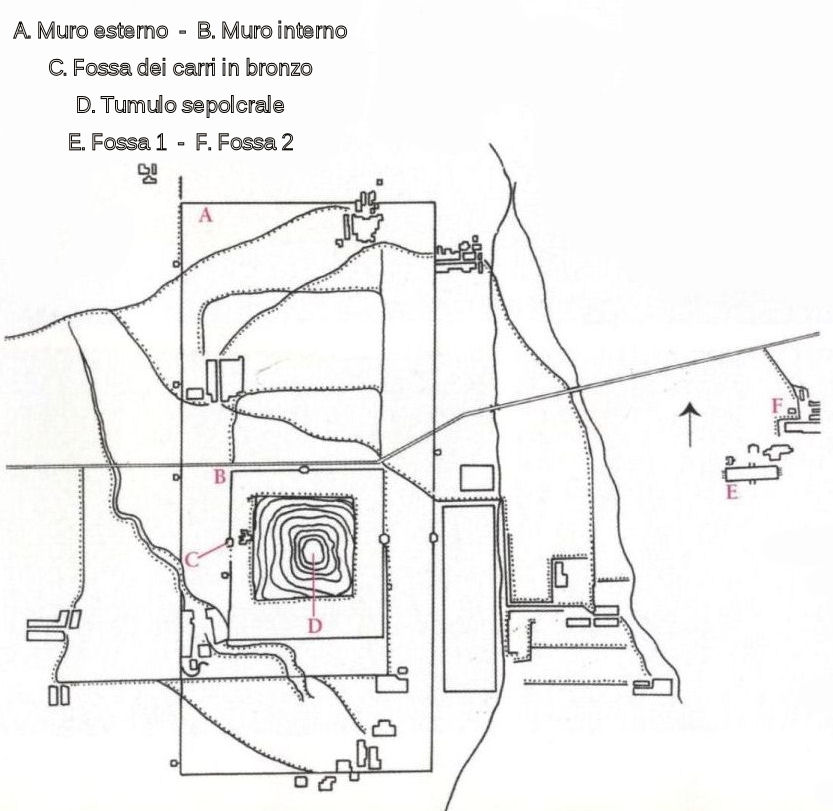 A. Muro esterno - B. Muro interno

C. Fossa dei carri in bronzo

D. Tumulo sepolcrale

E. Fossa 1 - F. Fossa 2

A

B

C

D

E

F